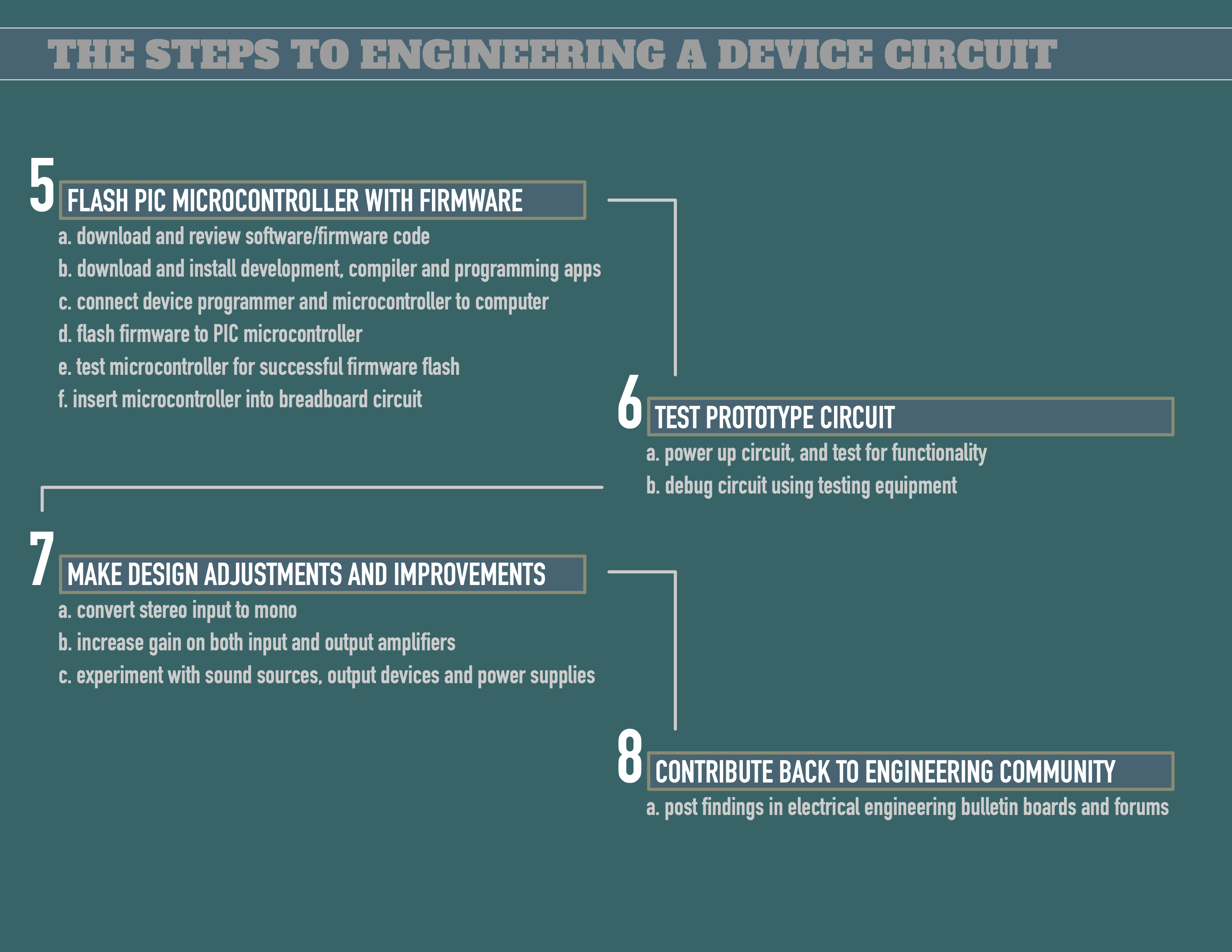 THE STEPS TO ENGINEERING A DEVICE CIRCUIT

5 FLASH PIC MICROCONTROLLER WITH FIRMWARE

a. download and review software/firmware code

b. download and install development, compiler and programming apps

c. connect device programmer and microcontroller to computer

d. flash firmware to PIC microcontroller

e. test microcontroller for successful firmware flash

f. insert microcontroller into breadboard circuit

6 TEST PROTOTYPE CIRCUIT

a. power up circuit, and test for functionality

b. debug circuit using testing equipment

7 MAKE DESIGN ADJUSTMENTS AND IMPROVEMENTS

a. convert stereo input to mono

b. increase gain on both input and output amplifiers

c. experiment with sound sources, output devices and power supplies

8 CONTRIBUTE BACK TO ENGINEERING COMMUNITY

a. post findings in electrical engineering bulletin boards and forums