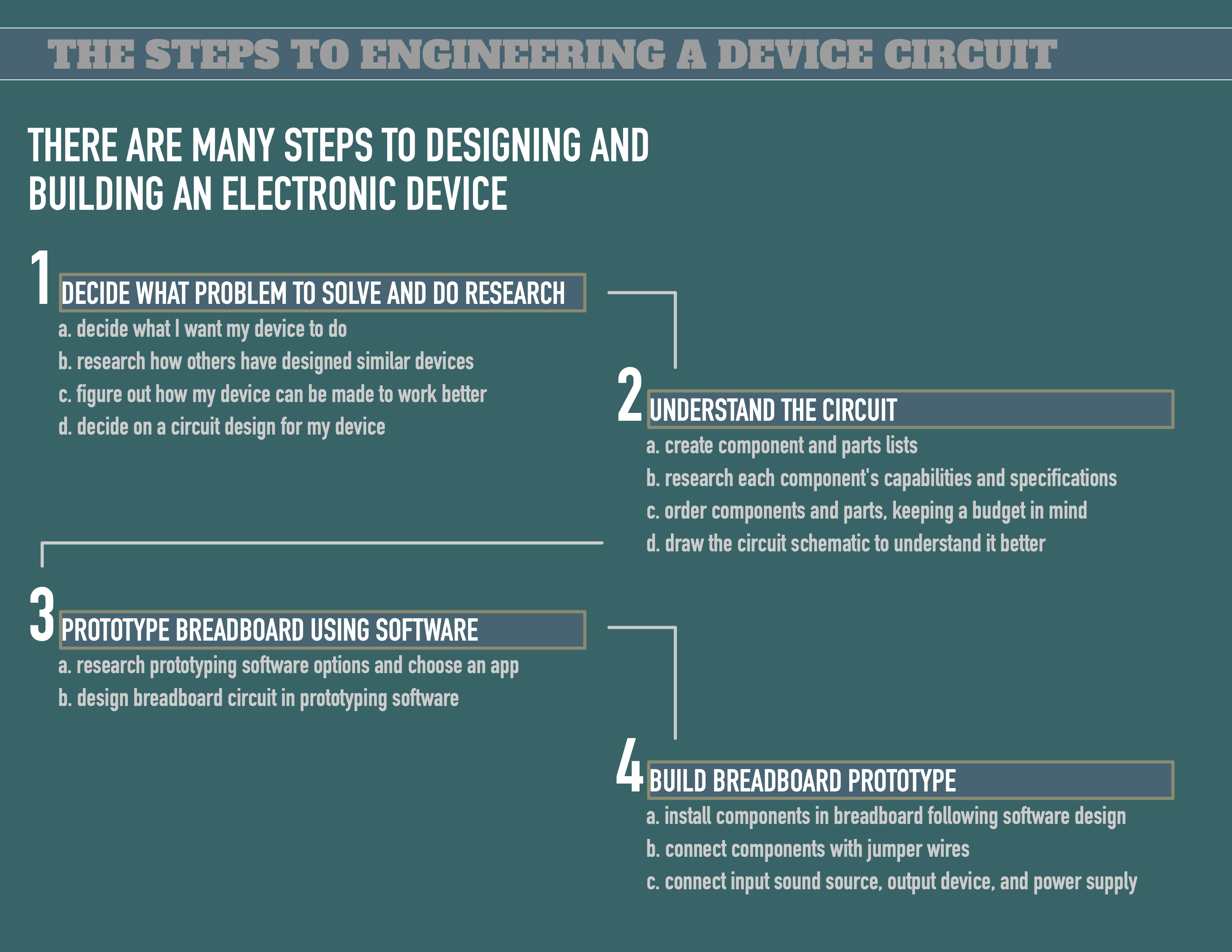 THE STEPS TO ENGINEERING A DEVICE CIRCUIT

THERE ARE MANY STEPS TO DESIGNING AND BUILDING AN ELECTRONIC DEVICE

1 DECIDE WHAT PROBLEM TO SOLVE AND DO RESEARCH

a. decide what I want my device to do
b. research how others have designed similar devices
c. figure out how my device can be made to work better
d. decide on a circuit design for my device

2 UNDERSTAND THE CIRCUIT

a. create component and parts lists
b. research each component's capabilities and specifications
c. order components and parts, keeping a budget in mind
d. draw the circuit schematic to understand it better

3 PROTOTYPE BREADBOARD USING SOFTWARE

a. research prototyping software options and choose an app
b. design breadboard circuit in prototyping software

4 BUILD BREADBOARD PROTOTYPE

a. install components in breadboard following software design
b. connect components with jumper wires
c. connect input sound source, output device, and power supply